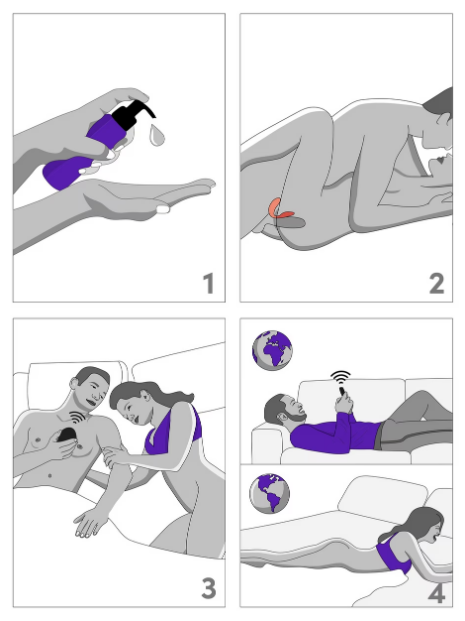 1

2

3

4